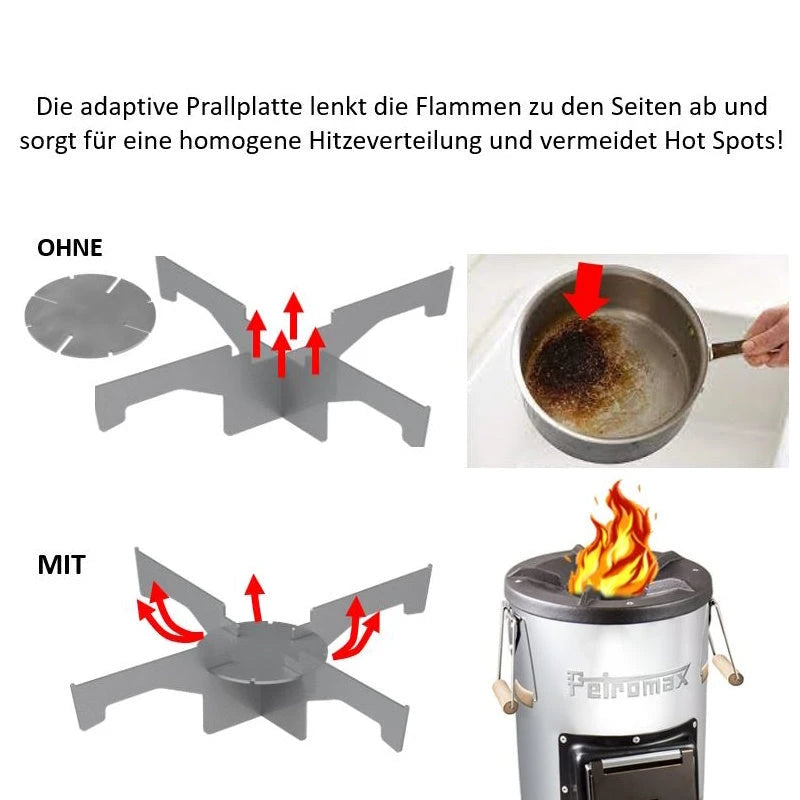 Die adaptive Prallplatte lenkt die Flammen zu den Seiten ab und sorgt für eine homogene Hitzeverteilung und vermeidet Hot Spots!

OHNE

MIT

Petromax